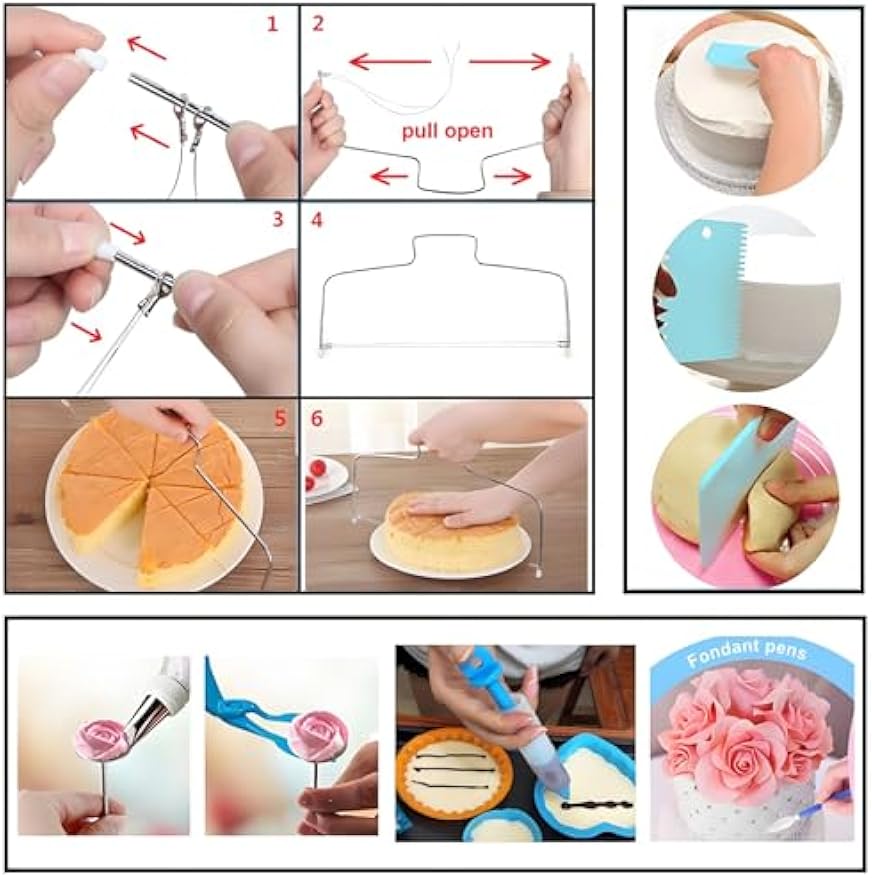 1

2

pull open

3

4

5

6

Fondant pens